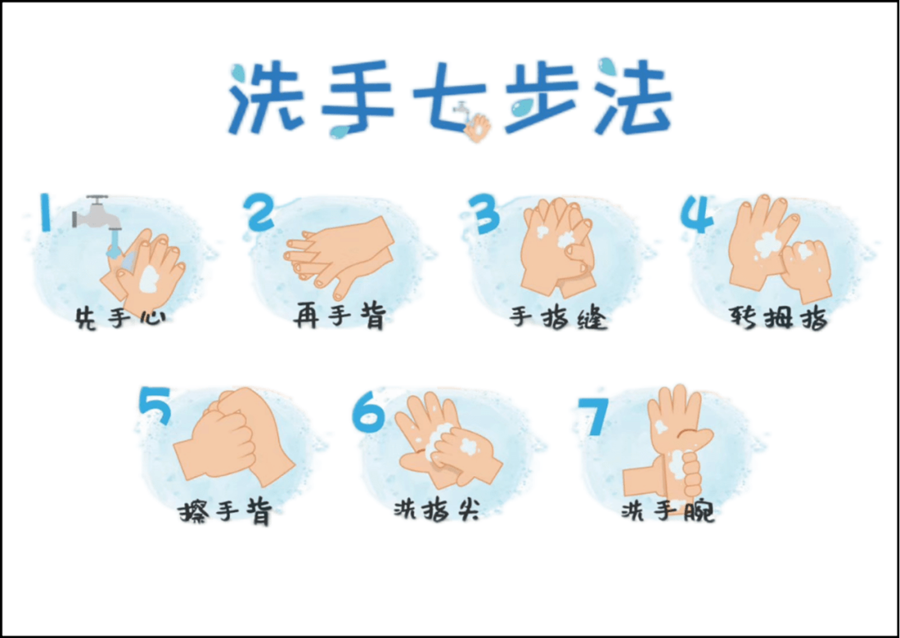 洗手七步法

1 先手心

2 再手背

3 手指缝

4 转拇指

5 擦手背

6 洗指尖

7 洗手腕